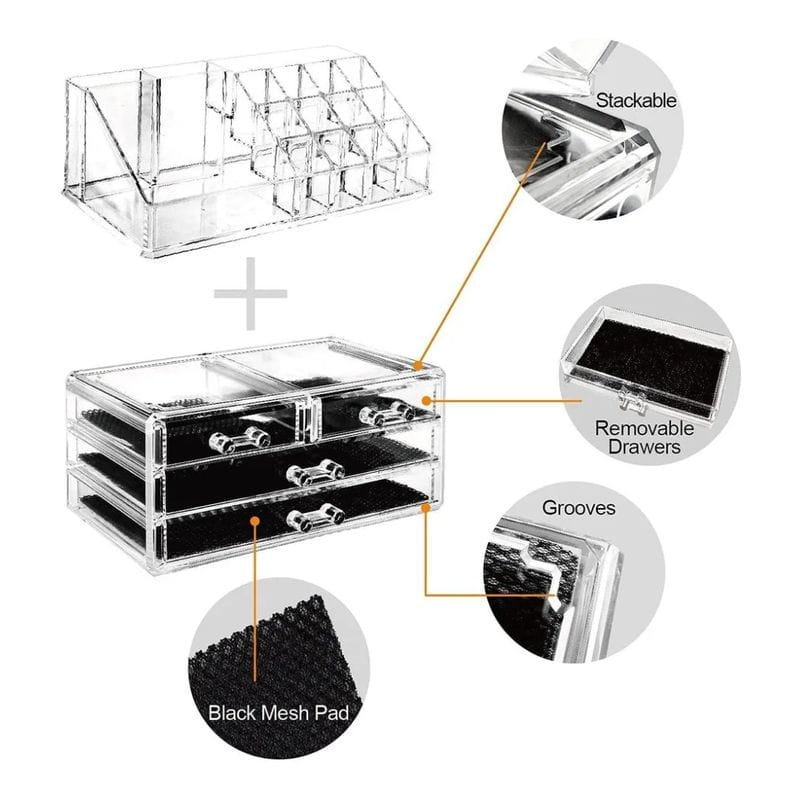 Stackable

Removable Drawers

Grooves

Black Mesh Pad